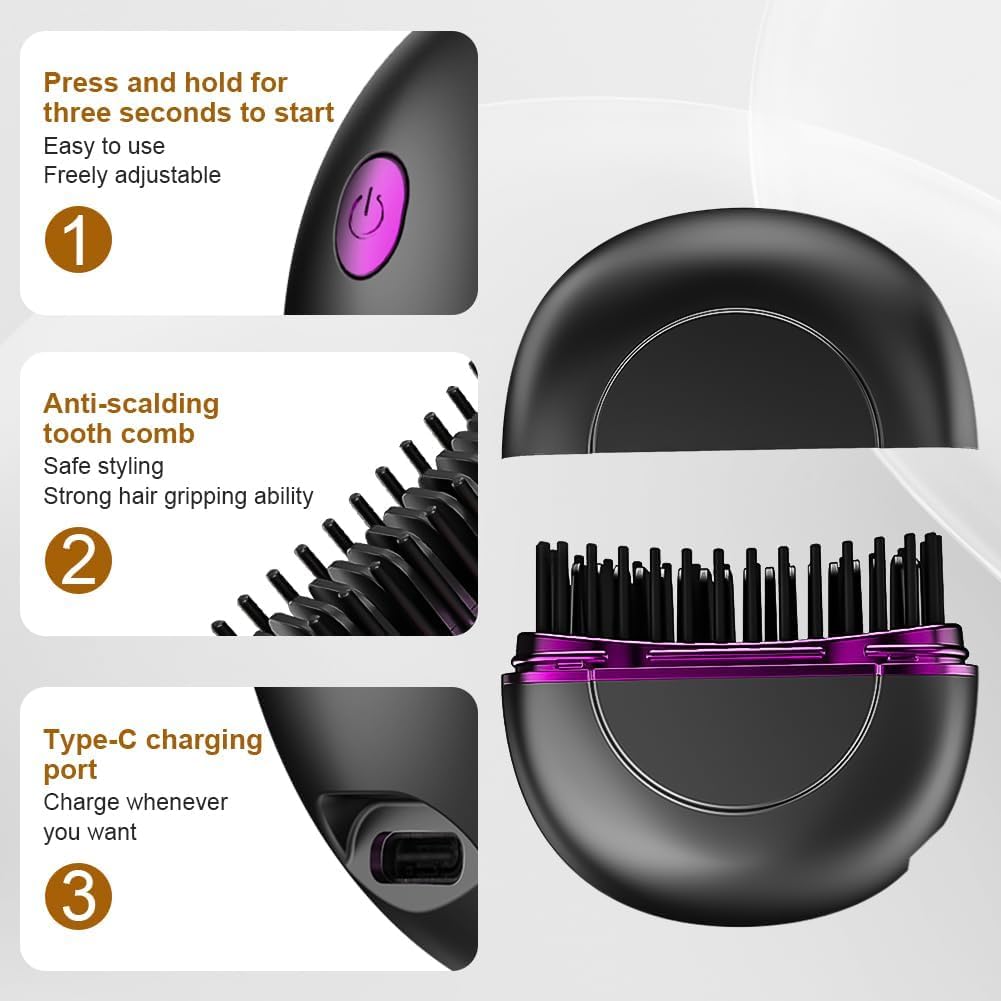 Press and hold for three seconds to start
Easy to use
Freely adjustable

1

Anti-scalding tooth comb
Safe styling
Strong hair gripping ability

2

Type-C charging port
Charge whenever you want

3